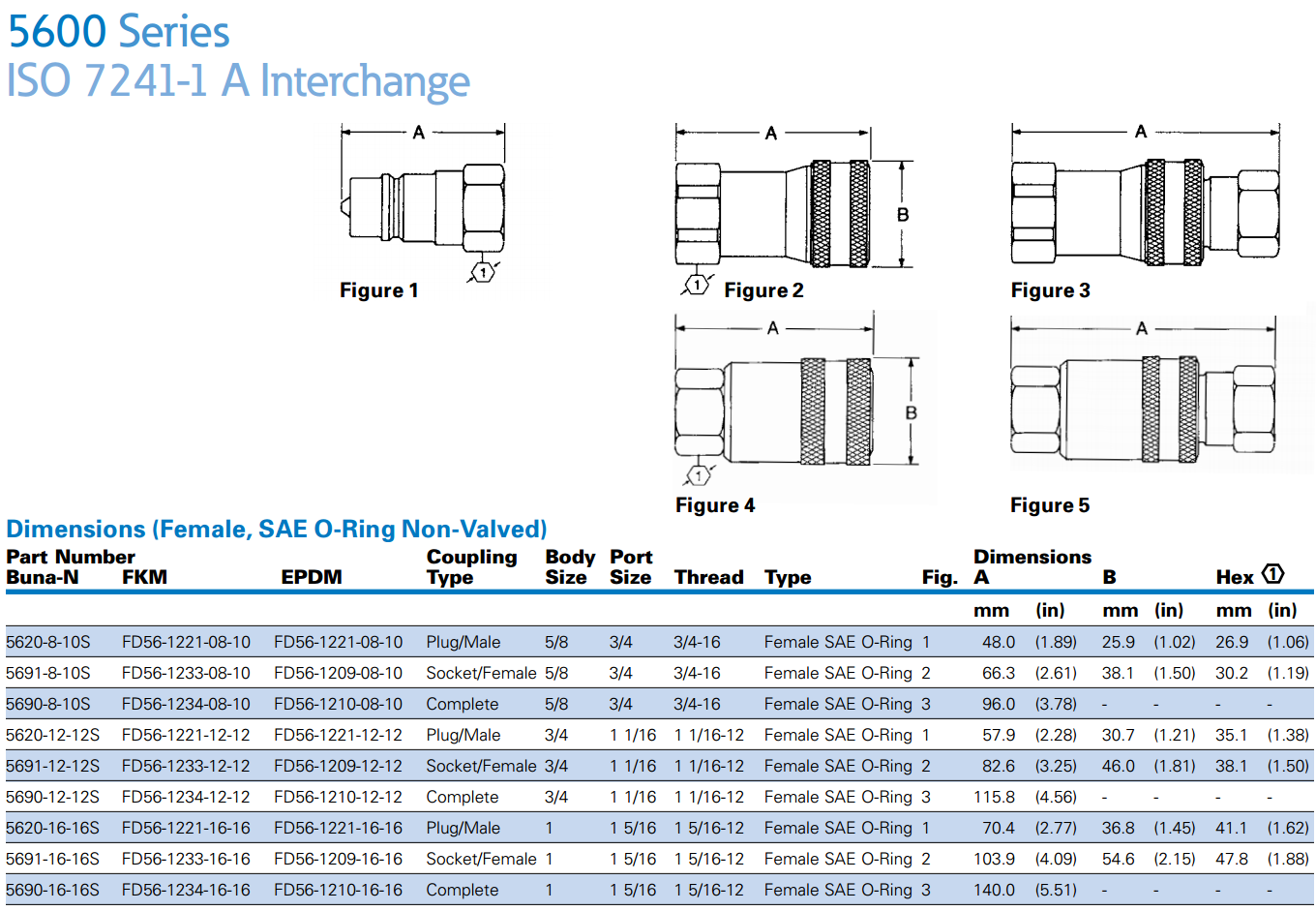 5600 Series
ISO 7241-1 A Interchange

A
1
Figure 1

A
B
1
Figure 2

A
Figure 3

A
B
1
Figure 4

A
Figure 5

Dimensions (Female, SAE O-Ring Non-Valved)

| Part Number Buna-N | FKM | EPDM | Coupling Type | Body Size | Port Size | Thread | Type | Fig. | Dimensions A mm | (in) | B mm | (in) | Hex 1 mm | (in) |
|---|---|---|---|---|---|---|---|---|---|---|---|---|---|---|
| 5620-8-10S | FD56-1221-08-10 | FD56-1221-08-10 | Plug/Male | 5/8 | 3/4 | 3/4-16 | Female SAE O-Ring | 1 | 48.0 | (1.89) | 25.9 | (1.02) | 26.9 | (1.06) |
| 5691-8-10S | FD56-1233-08-10 | FD56-1209-08-10 | Socket/Female | 5/8 | 3/4 | 3/4-16 | Female SAE O-Ring | 2 | 66.3 | (2.61) | 38.1 | (1.50) | 30.2 | (1.19) |
| 5690-8-10S | FD56-1234-08-10 | FD56-1210-08-10 | Complete | 5/8 | 3/4 | 3/4-16 | Female SAE O-Ring | 3 | 96.0 | (3.78) | - | - | - | - |
| 5620-12-12S | FD56-1221-12-12 | FD56-1221-12-12 | Plug/Male | 3/4 | 1 1/16 | 1 1/16-12 | Female SAE O-Ring | 1 | 57.9 | (2.28) | 30.7 | (1.21) | 35.1 | (1.38) |
| 5691-12-12S | FD56-1233-12-12 | FD56-1209-12-12 | Socket/Female | 3/4 | 1 1/16 | 1 1/16-12 | Female SAE O-Ring | 2 | 82.6 | (3.25) | 46.0 | (1.81) | 38.1 | (1.50) |
| 5690-12-12S | FD56-1234-12-12 | FD56-1210-12-12 | Complete | 3/4 | 1 1/16 | 1 1/16-12 | Female SAE O-Ring | 3 | 115.8 | (4.56) | - | - | - | - |
| 5620-16-16S | FD56-1221-16-16 | FD56-1221-16-16 | Plug/Male | 1 | 1 5/16 | 1 5/16-12 | Female SAE O-Ring | 1 | 70.4 | (2.77) | 36.8 | (1.45) | 41.1 | (1.62) |
| 5691-16-16S | FD56-1233-16-16 | FD56-1209-16-16 | Socket/Female | 1 | 1 5/16 | 1 5/16-12 | Female SAE O-Ring | 2 | 103.9 | (4.09) | 54.6 | (2.15) | 47.8 | (1.88) |
| 5690-16-16S | FD56-1234-16-16 | FD56-1210-16-16 | Complete | 1 | 1 5/16 | 1 5/16-12 | Female SAE O-Ring | 3 | 140.0 | (5.51) | - | - | - | - |